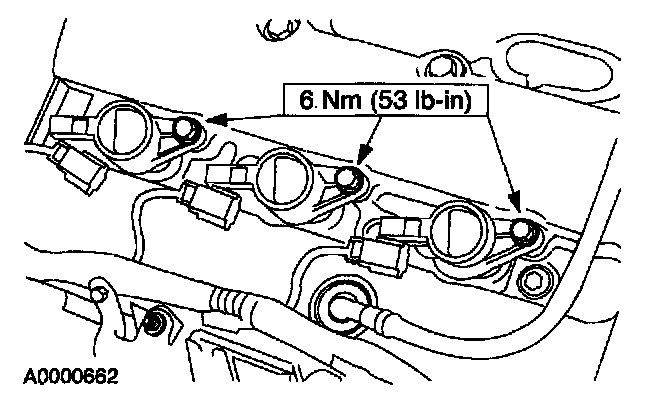 6 Nm (53 lb-in)

A0000662