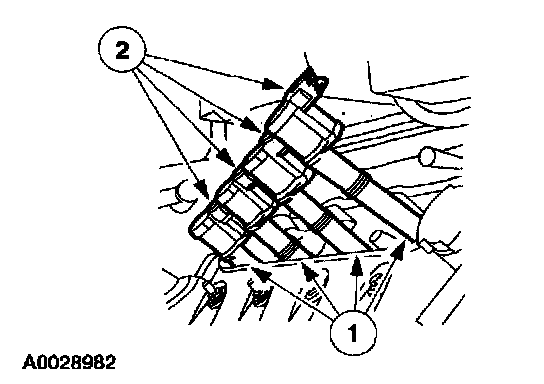 2

1

A0028982