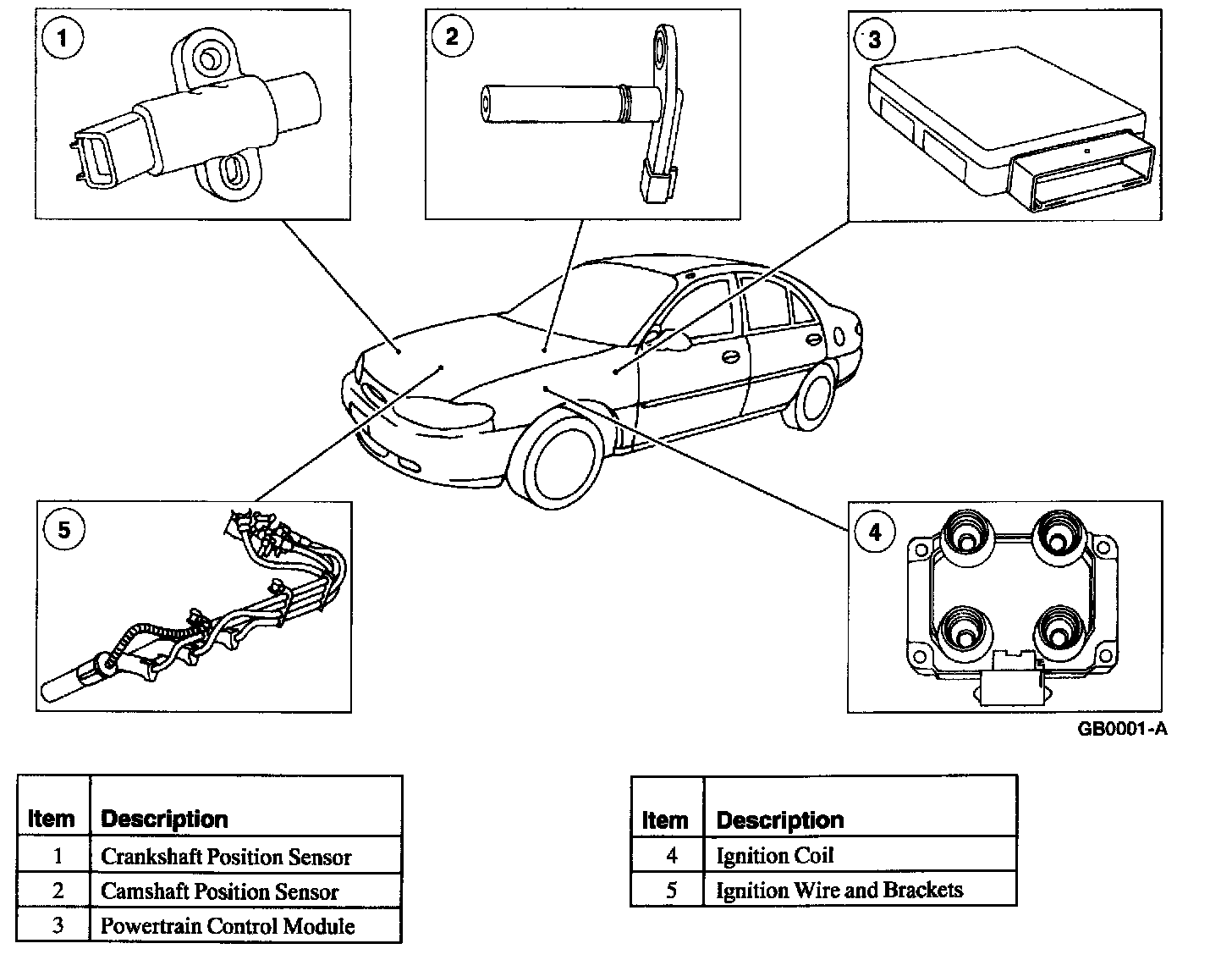 1

2

3

5

4

GB0001-A

| Item | Description |
|---|---|
| 1 | Crankshaft Position Sensor |
| 2 | Camshaft Position Sensor |
| 3 | Powertrain Control Module |

| Item | Description |
|---|---|
| 4 | Ignition Coil |
| 5 | Ignition Wire and Brackets |