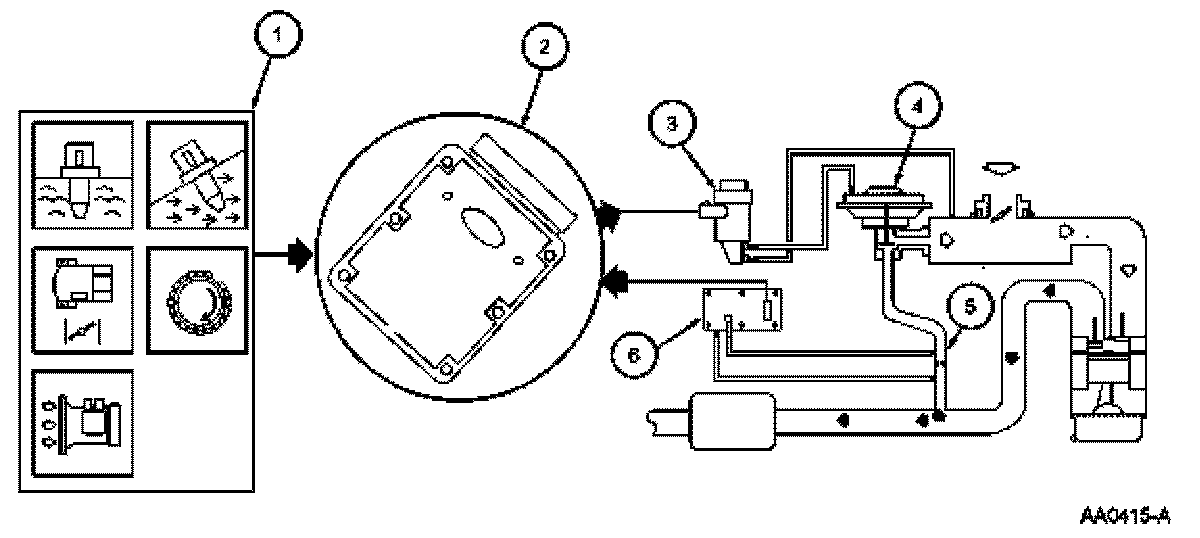 1
2
3
4
5
6
AA0415-A