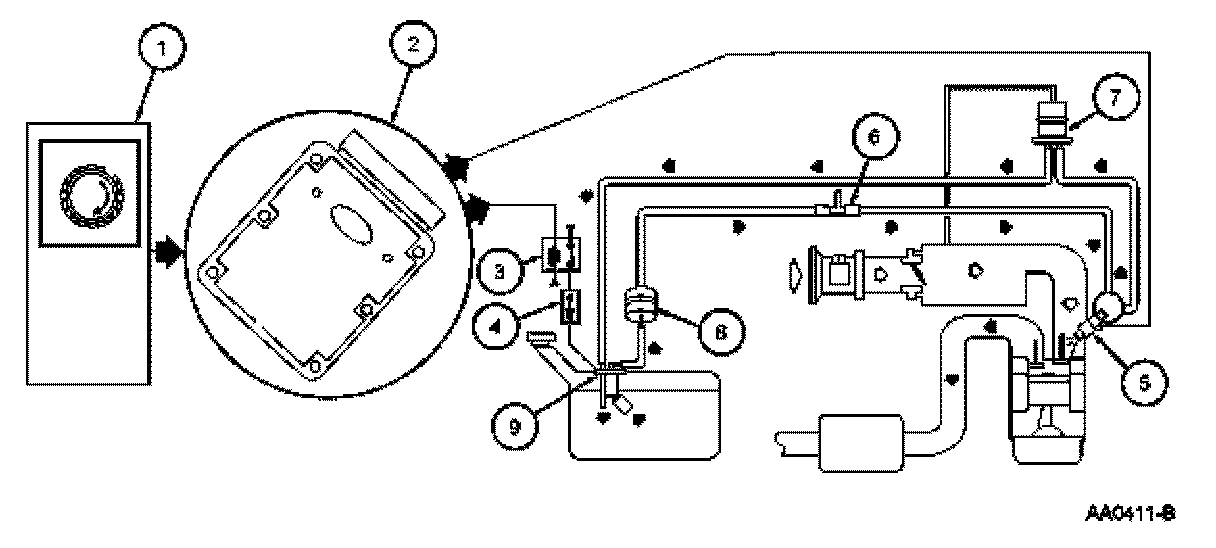 1
2
3
4
5
6
7
8
9
AA0411-B