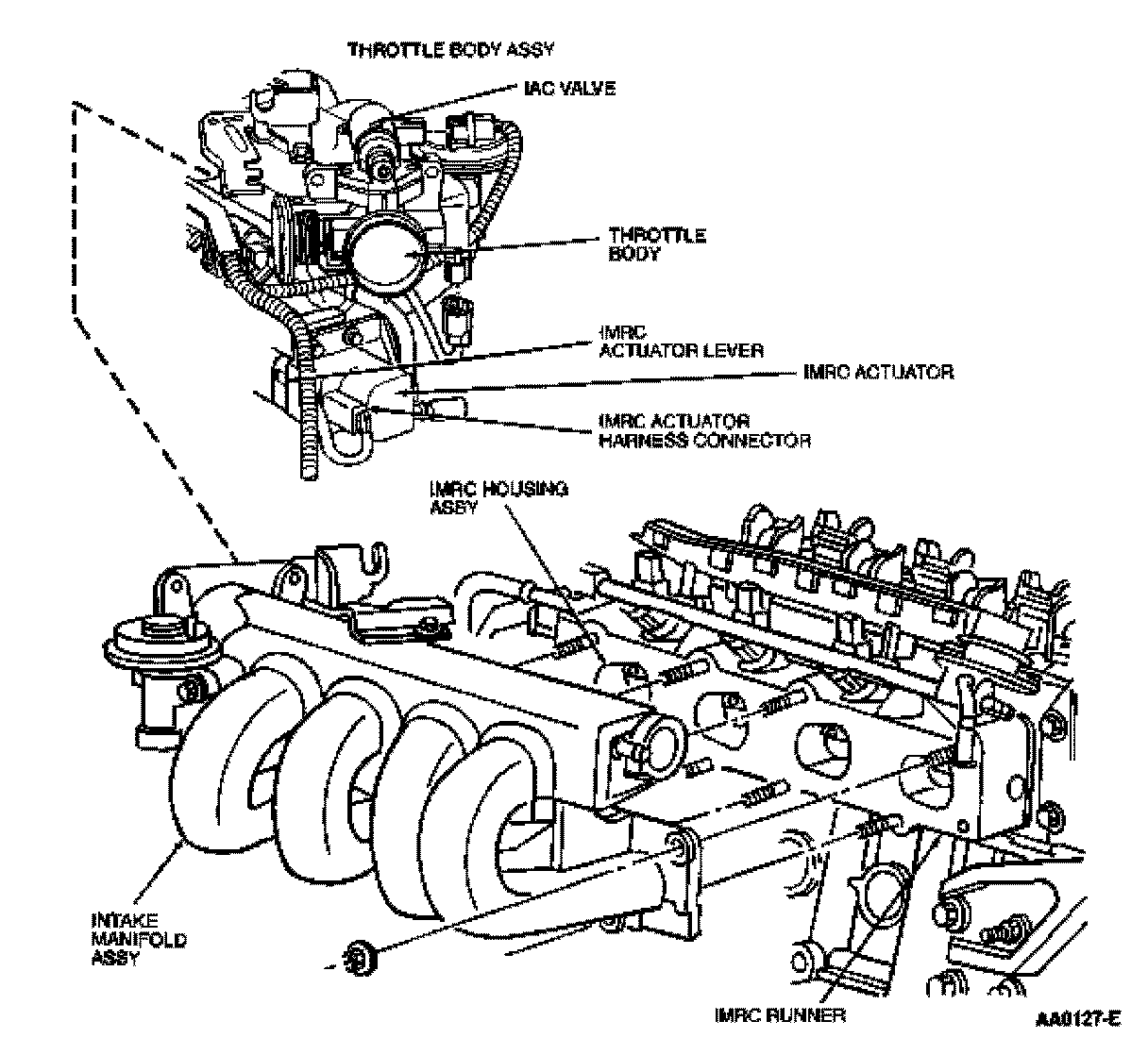 THROTTLE BODY ASSY

IAC VALVE

THROTTLE BODY

IMRC ACTUATOR LEVER

IMRC ACTUATOR

IMRC ACTUATOR HARNESS CONNECTOR

IMRC HOUSING ASSY

INTAKE MANIFOLD ASSY

IMRC RUNNER

AA0127-E