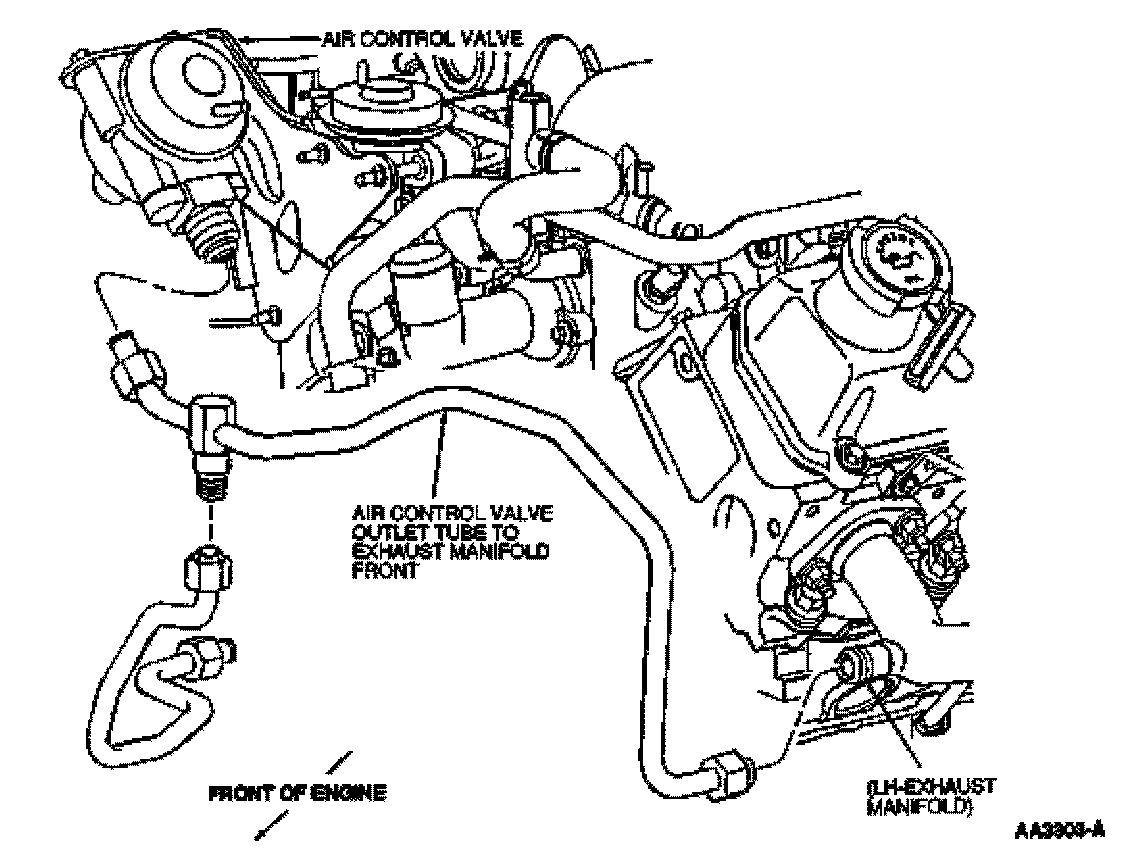 AIR CONTROL VALVE

AIR CONTROL VALVE OUTLET TUBE TO EXHAUST MANIFOLD FRONT

FRONT OF ENGINE

(LH-EXHAUST MANIFOLD)

AA3303-A