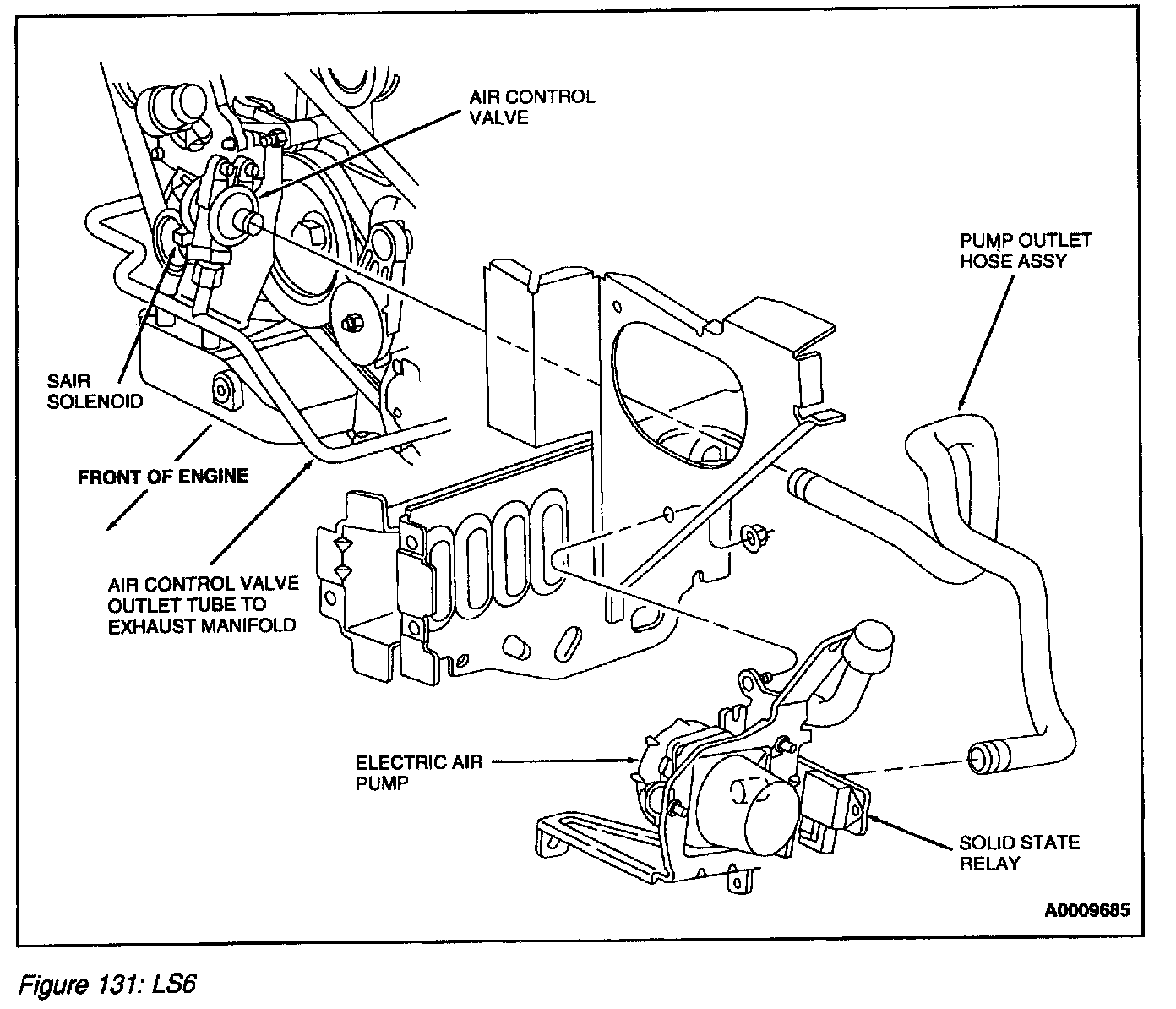 AIR CONTROL VALVE

PUMP OUTLET HOSE ASSY

SAIR SOLENOID

FRONT OF ENGINE

AIR CONTROL VALVE OUTLET TUBE TO EXHAUST MANIFOLD

ELECTRIC AIR PUMP

SOLID STATE RELAY

A0009685

Figure 131: LS6