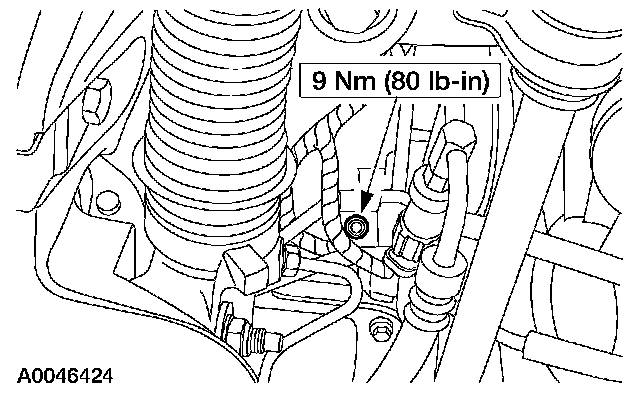 9 Nm (80 lb-in)

A0046424