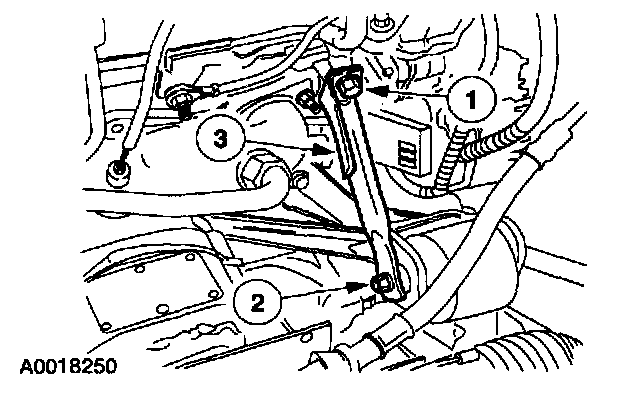 1
3
2
A0018250