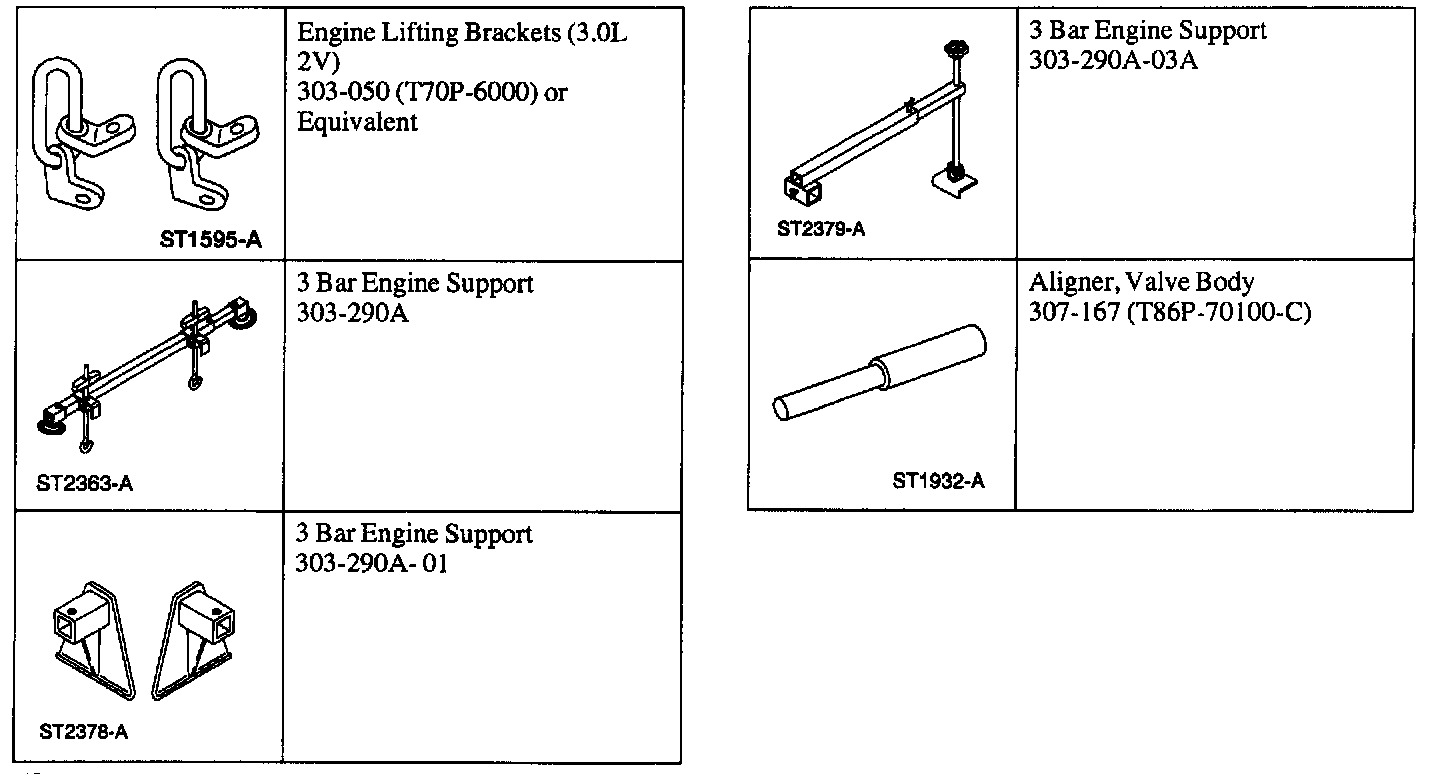 | | |
|---|---|
| ST1595-A | Engine Lifting Brackets (3.0L 2V) 303-050 (T70P-6000) or Equivalent |
| ST2363-A | 3 Bar Engine Support 303-290A |
| ST2378-A | 3 Bar Engine Support 303-290A- 01 |

| | |
|---|---|
| ST2379-A | 3 Bar Engine Support 303-290A-03A |
| ST1932-A | Aligner, Valve Body 307-167 (T86P-70100-C) |