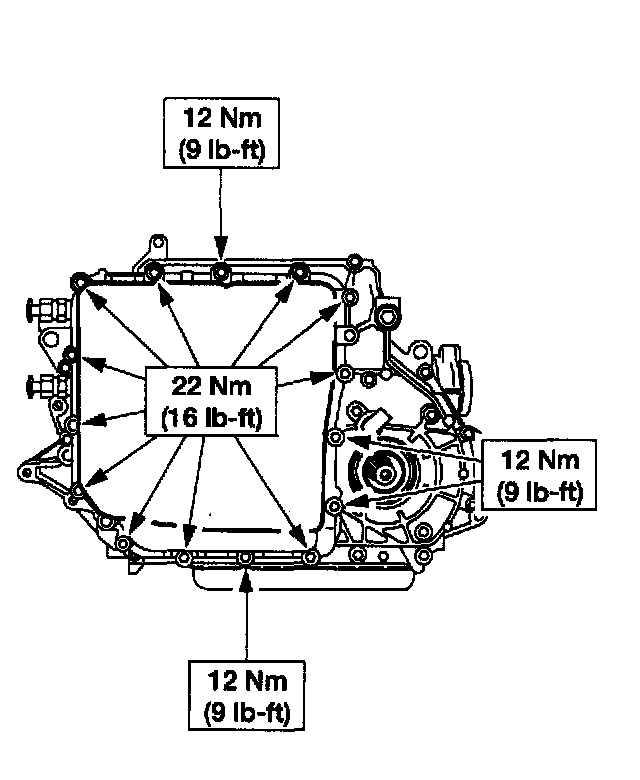 12 Nm
(9 lb-ft)

22 Nm
(16 lb-ft)

12 Nm
(9 lb-ft)

12 Nm
(9 lb-ft)