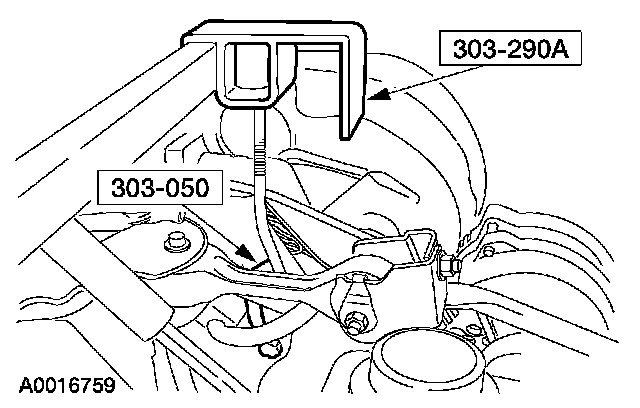 303-290A

303-050

A0016759