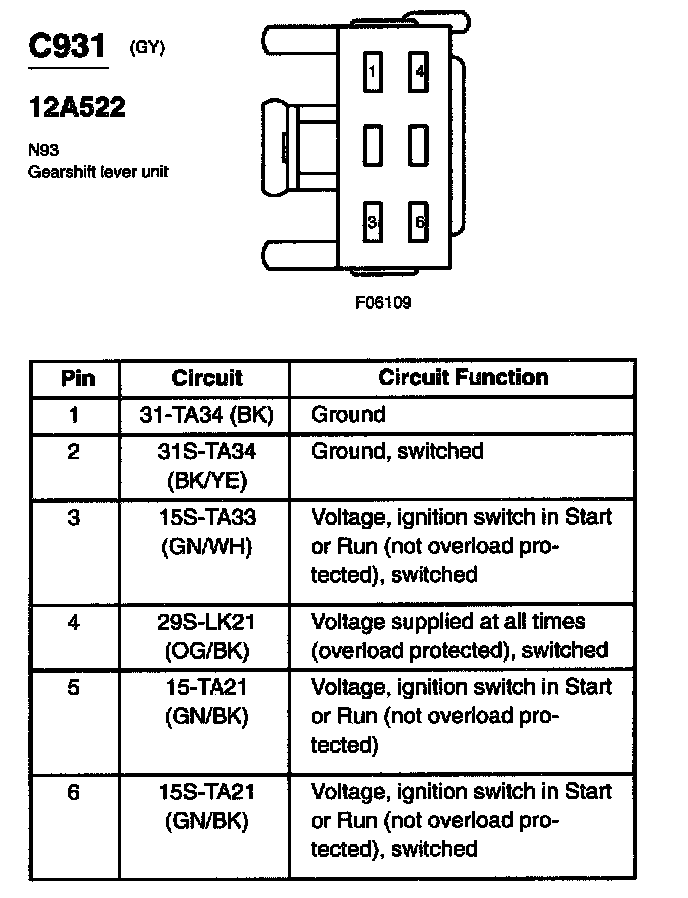 C931 (GY)

12A522

N93
Gearshift lever unit

1 4

3 6

F06109

| Pin | Circuit | Circuit Function |
|---|---|---|
| 1 | 31-TA34 (BK) | Ground |
| 2 | 31S-TA34 (BK/YE) | Ground, switched |
| 3 | 15S-TA33 (GN/WH) | Voltage, ignition switch in Start or Run (not overload protected), switched |
| 4 | 29S-LK21 (OG/BK) | Voltage supplied at all times (overload protected), switched |
| 5 | 15-TA21 (GN/BK) | Voltage, ignition switch in Start or Run (not overload protected) |
| 6 | 15S-TA21 (GN/BK) | Voltage, ignition switch in Start or Run (not overload protected), switched |