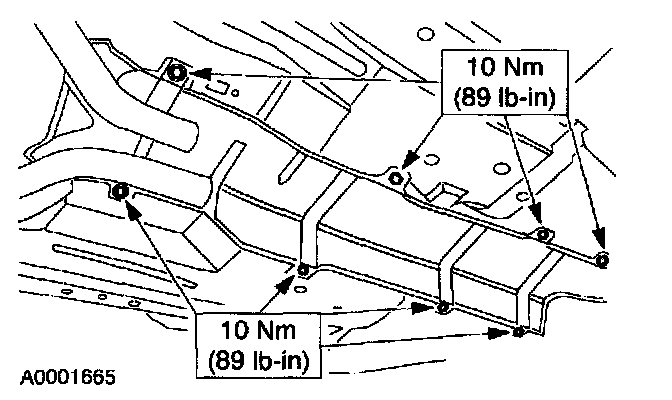 10 Nm
(89 lb-in)

10 Nm
(89 lb-in)

A0001665