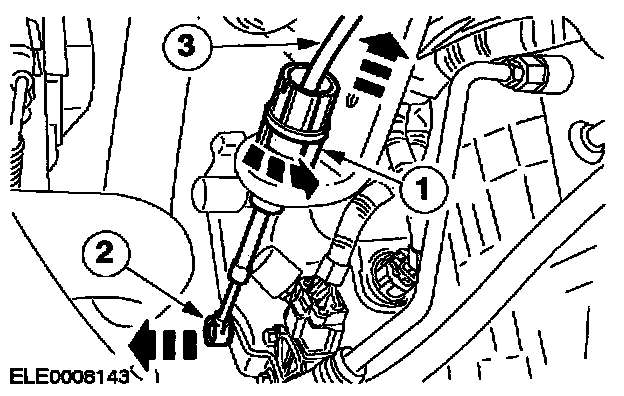 3
1
2
ELE0008143