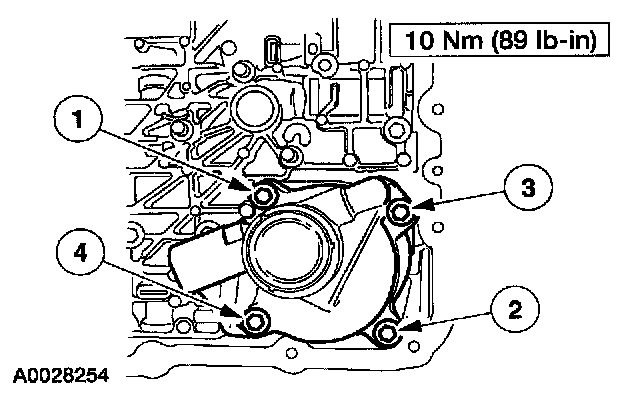 10 Nm (89 lb-in)

1

3

4

2

A0028254