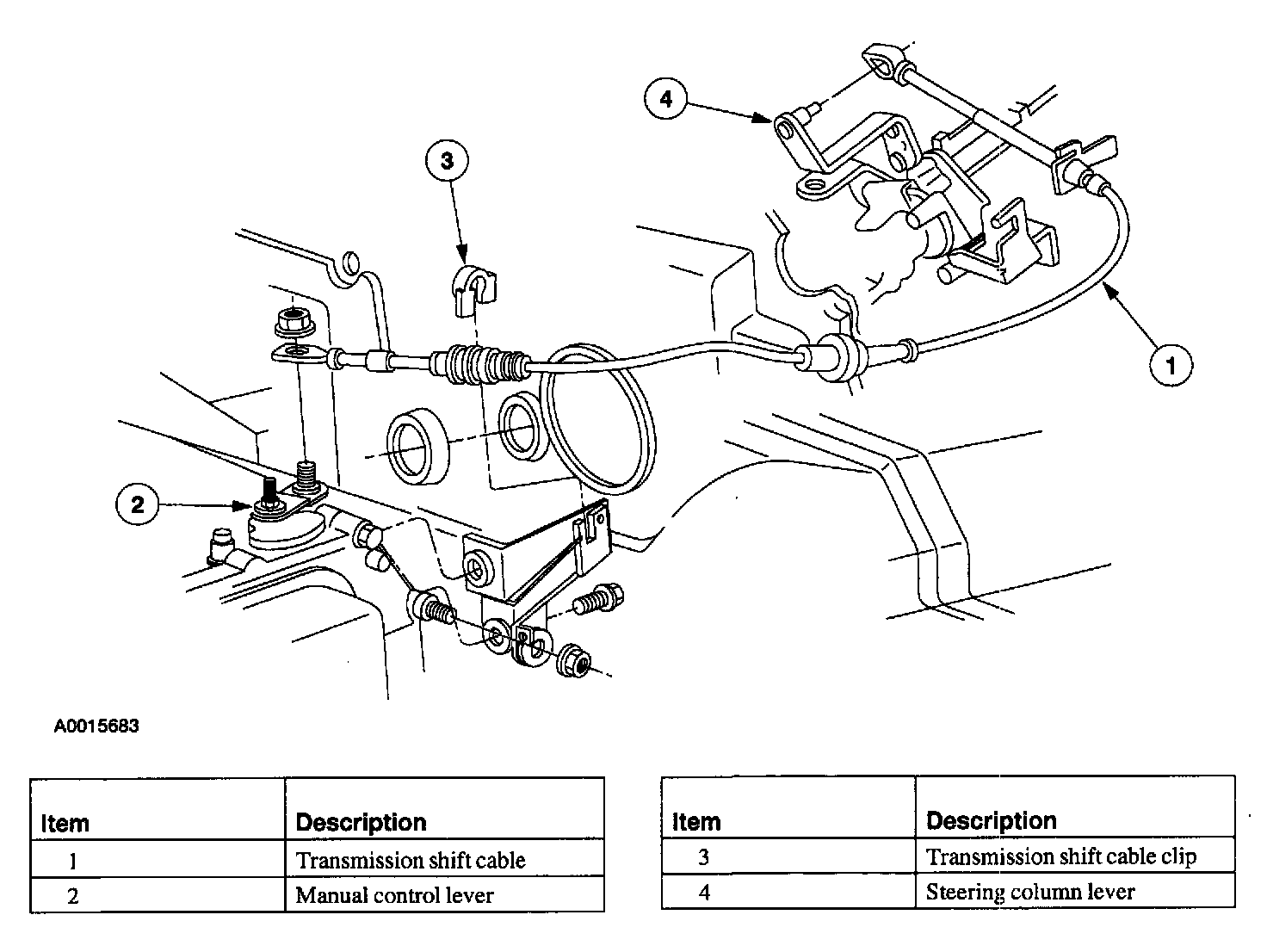 4

3

1

2

A0015683

| Item | Description |
|---|---|
| 1 | Transmission shift cable |
| 2 | Manual control lever |

| Item | Description |
|---|---|
| 3 | Transmission shift cable clip |
| 4 | Steering column lever |