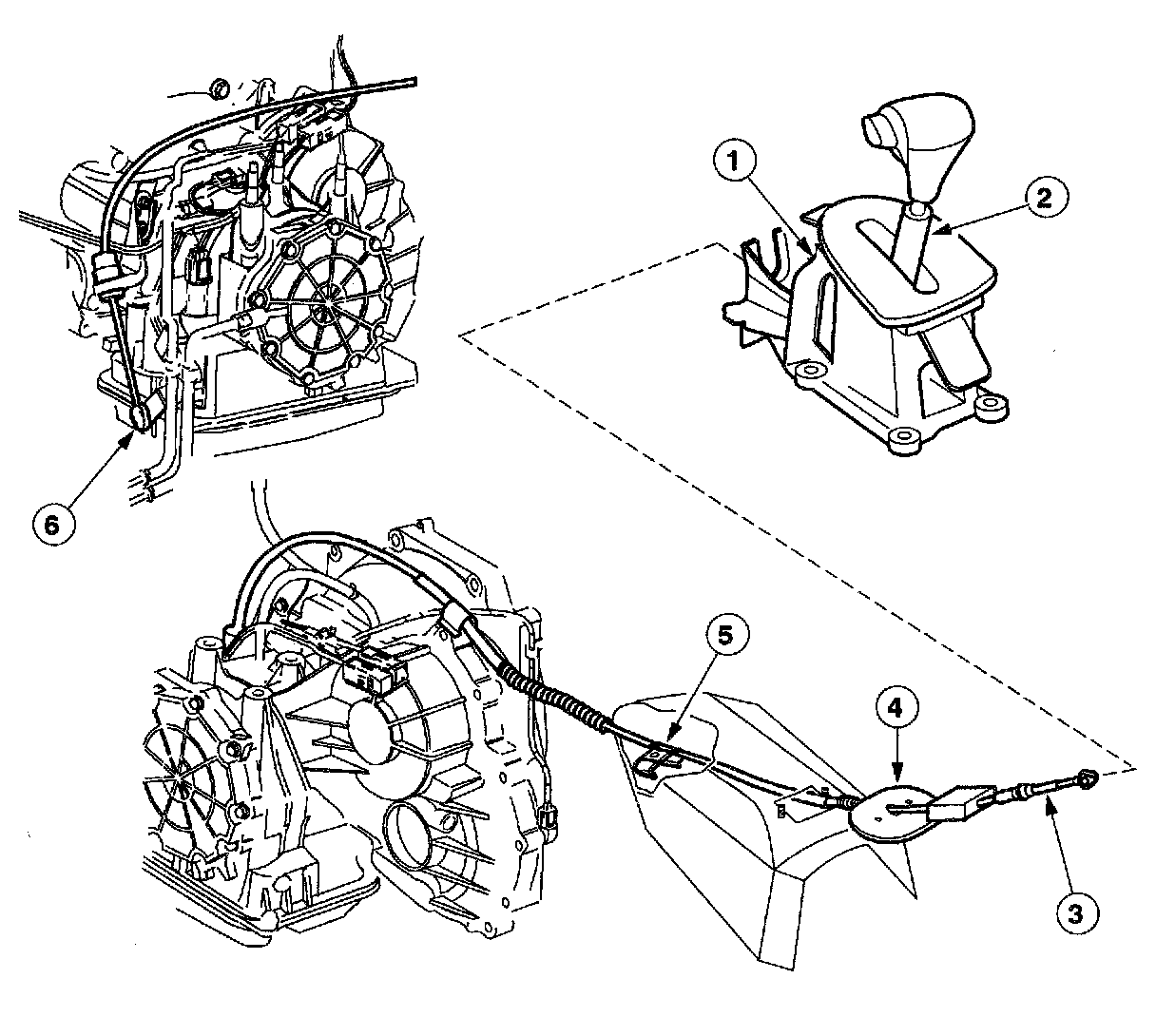 1
2
6
5
4
3