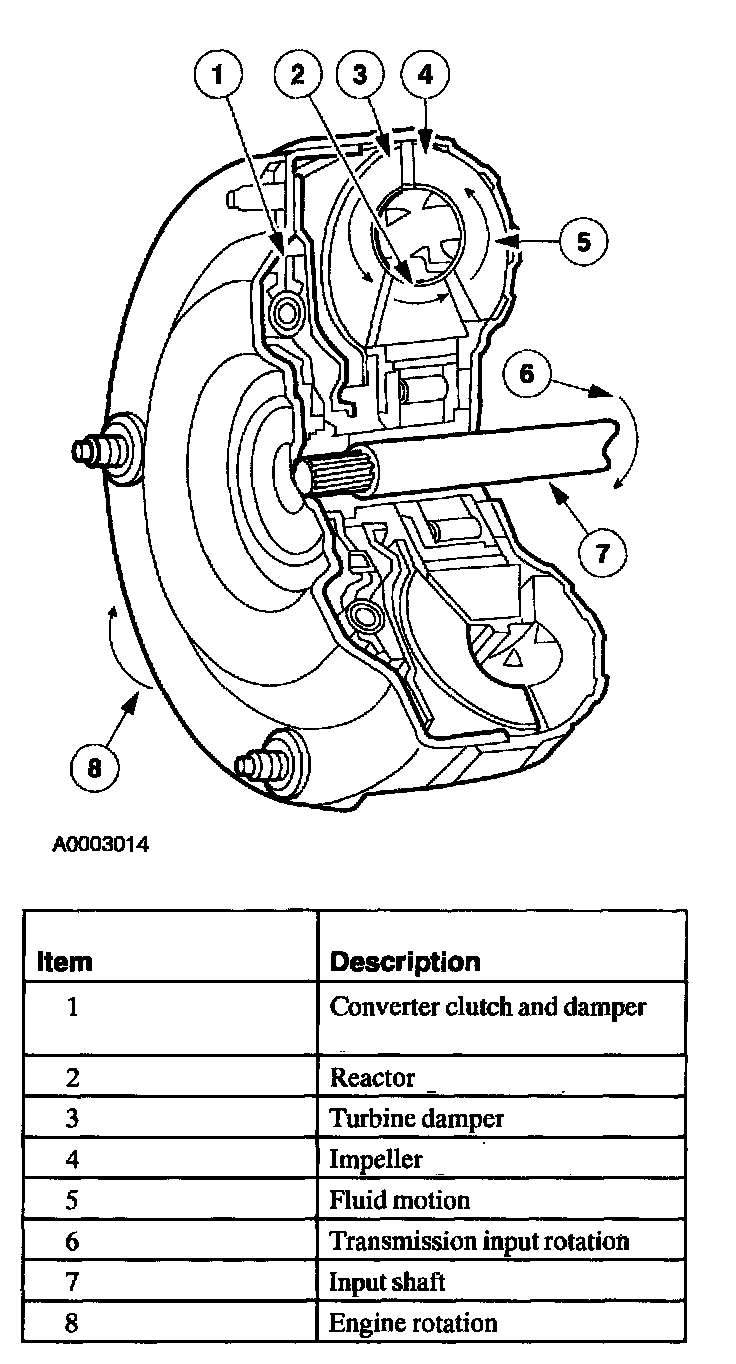 1
2
3
4
5
6
7
8

A0003014

| Item | Description |
|---|---|
| 1 | Converter clutch and damper |
| 2 | Reactor |
| 3 | Turbine damper |
| 4 | Impeller |
| 5 | Fluid motion |
| 6 | Transmission input rotation |
| 7 | Input shaft |
| 8 | Engine rotation |