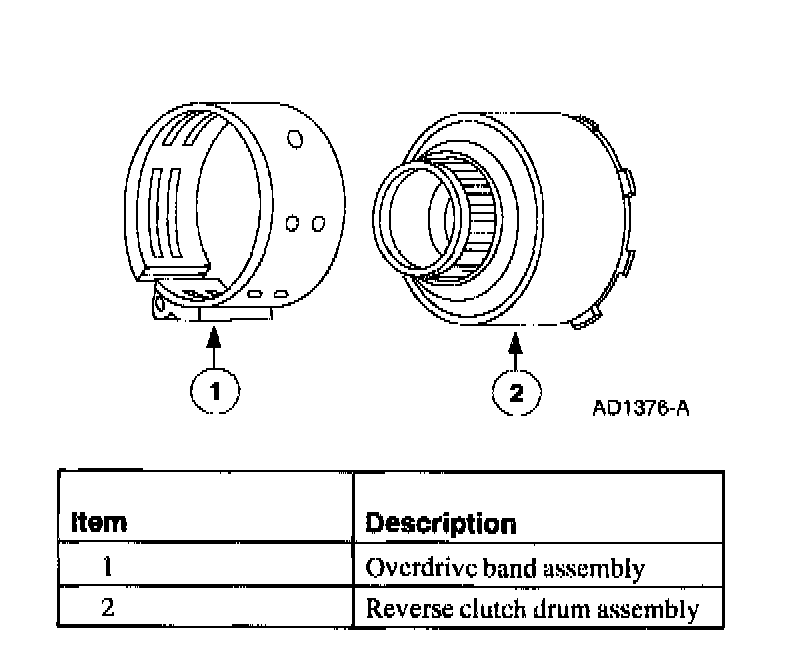 1

2

AD1376-A

| Item | Description |
|---|---|
| 1 | Overdrive band assembly |
| 2 | Reverse clutch drum assembly |