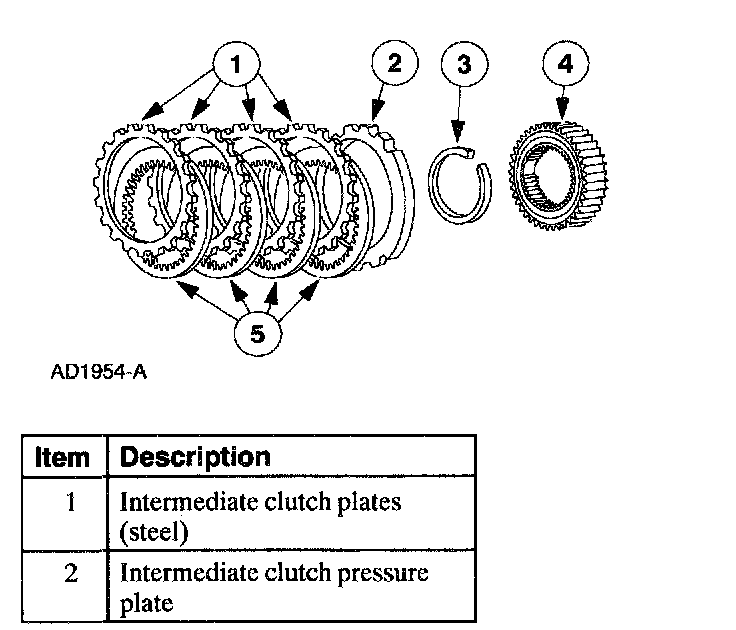 1
2
3
4
5

AD1954-A

| Item | Description |
|---|---|
| 1 | Intermediate clutch plates (steel) |
| 2 | Intermediate clutch pressure plate |