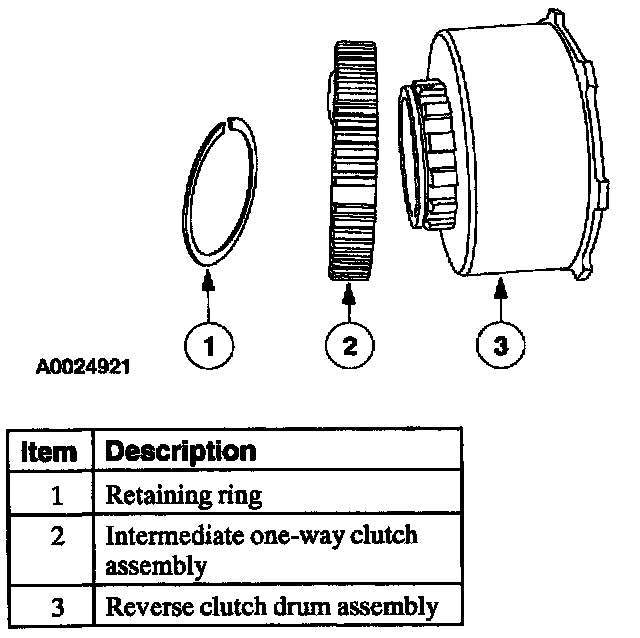 1
2
3

A0024921

| Item | Description |
|---|---|
| 1 | Retaining ring |
| 2 | Intermediate one-way clutch assembly |
| 3 | Reverse clutch drum assembly |