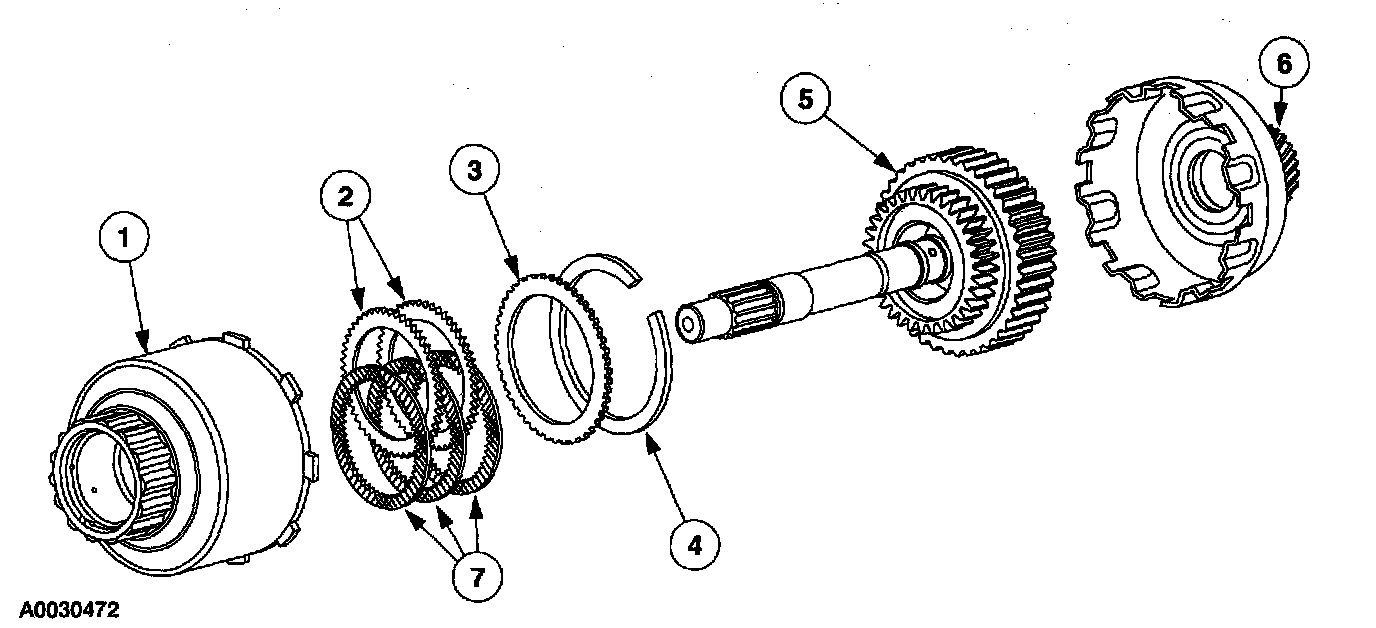 1
2
3
4
5
6
7
A0030472