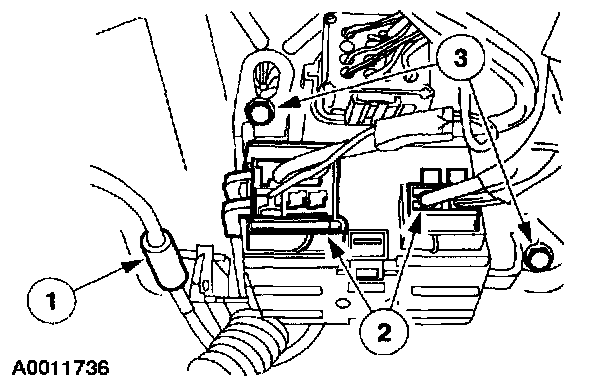 3

1

2

A0011736