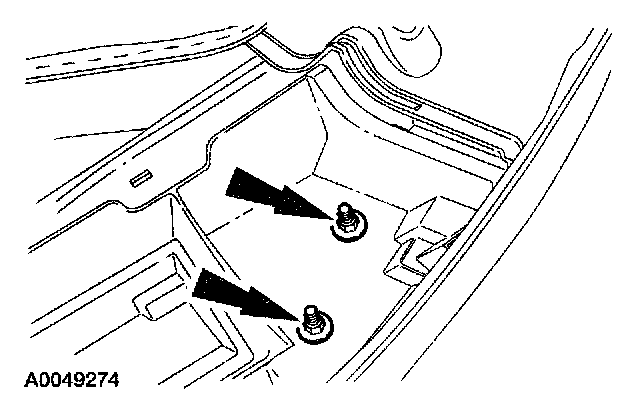 A0049274