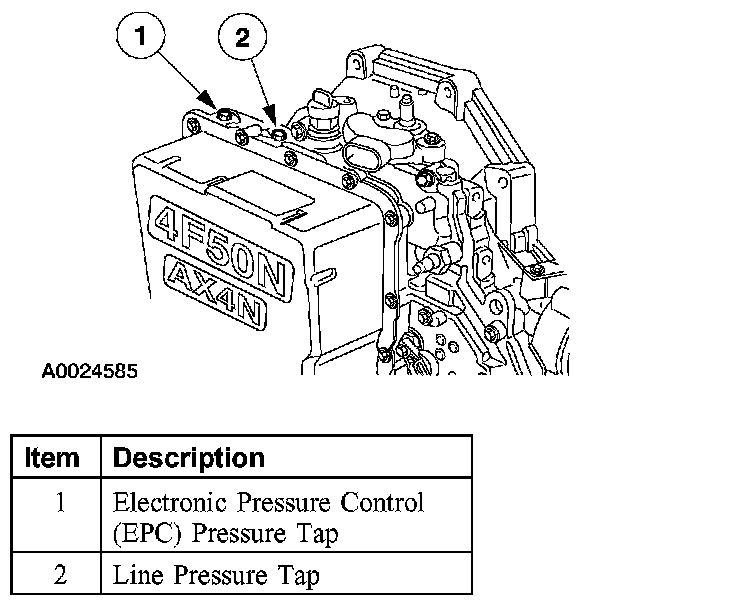 1
2
4F50N
AX4N
A0024585

| Item | Description |
|---|---|
| 1 | Electronic Pressure Control (EPC) Pressure Tap |
| 2 | Line Pressure Tap |