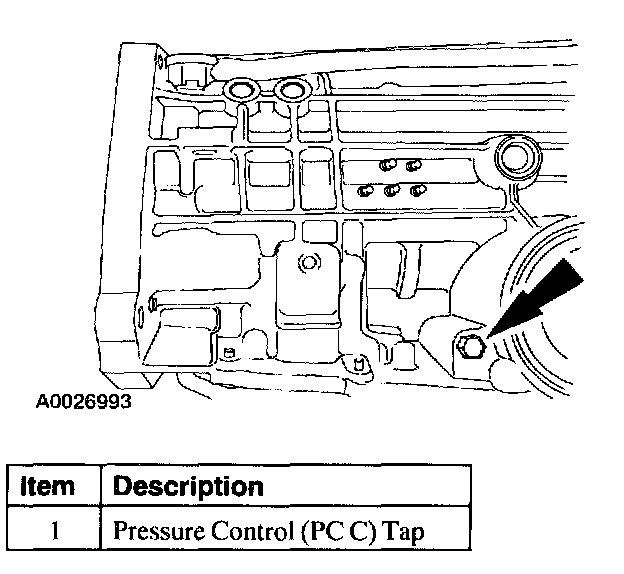 A0026993

| Item | Description |
|---|---|
| 1 | Pressure Control (PC C) Tap |