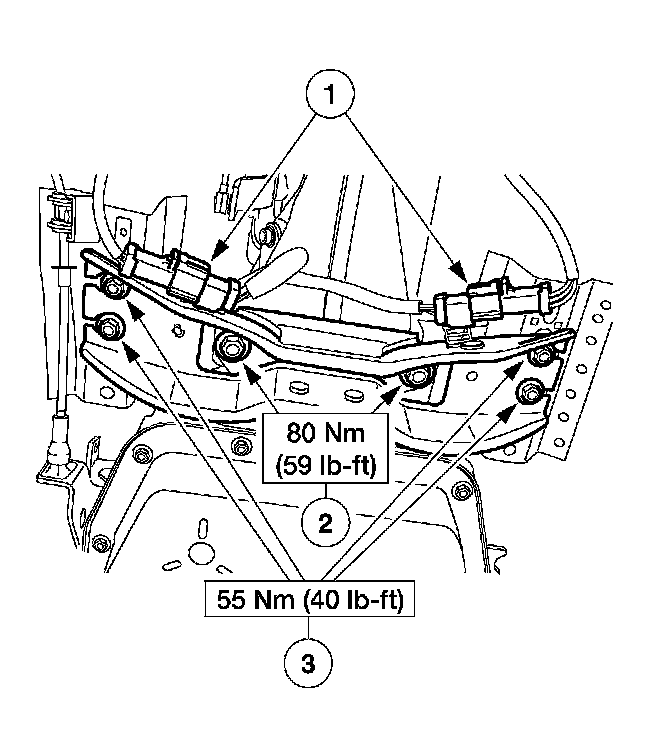 1

80 Nm
(59 lb-ft)

2

55 Nm (40 lb-ft)

3