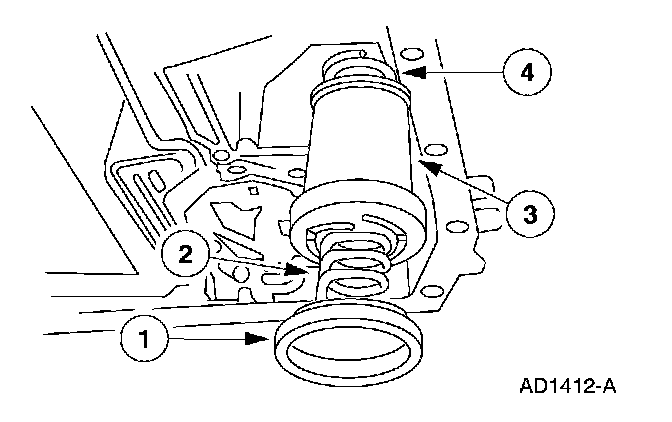 4
3
2
1
AD1412-A