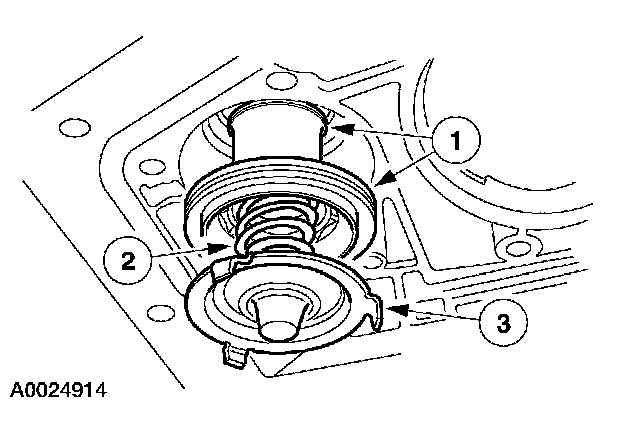 1
2
3
A0024914