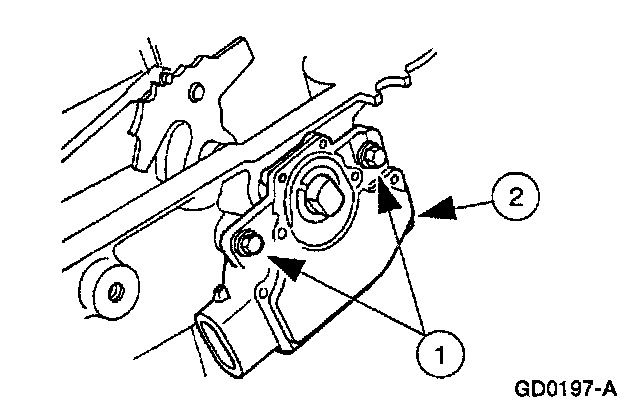 2

1

GD0197-A