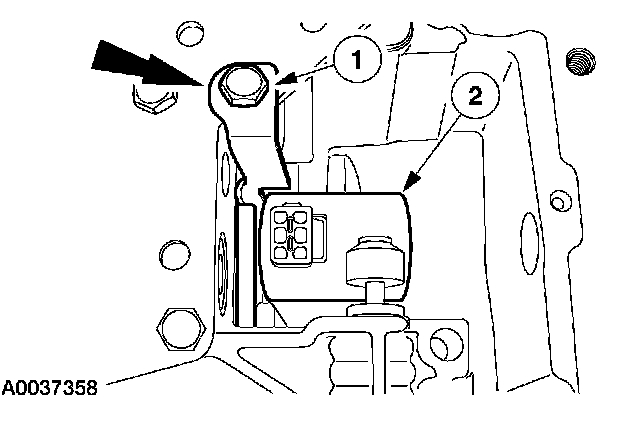 1
2
A0037358