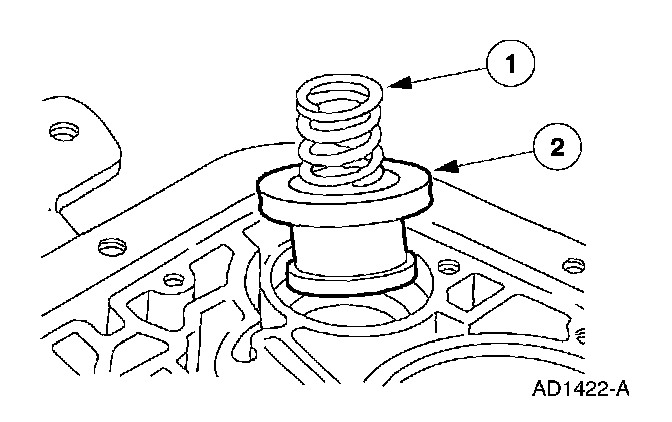 1
2
AD1422-A