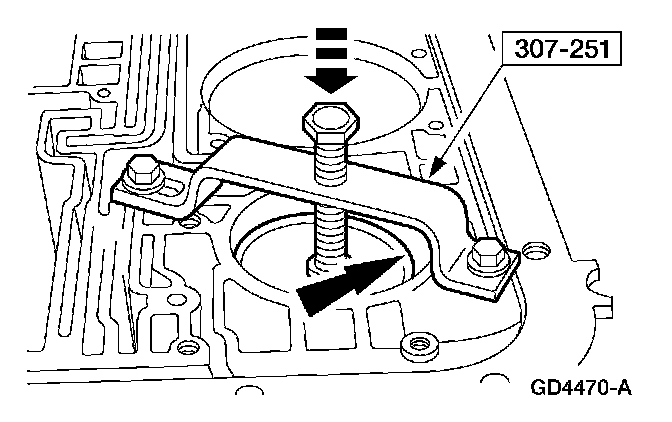 307-251

GD4470-A