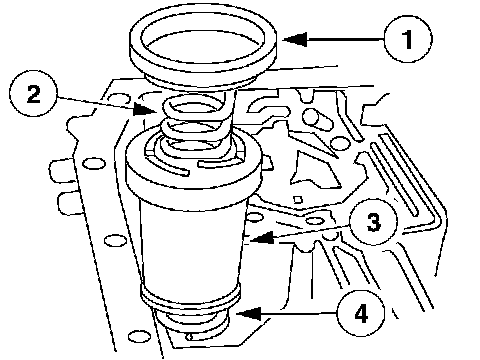 1
2
3
4