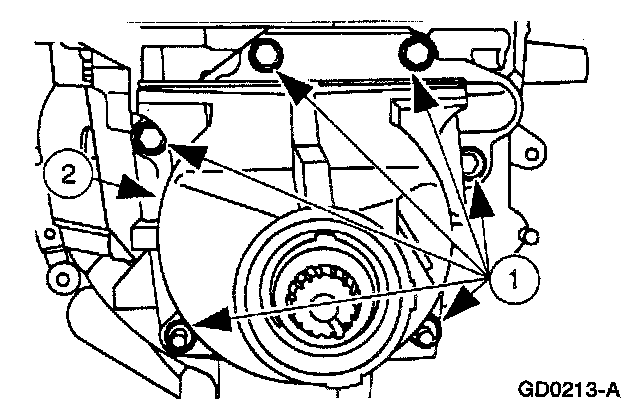 2
1
GD0213-A