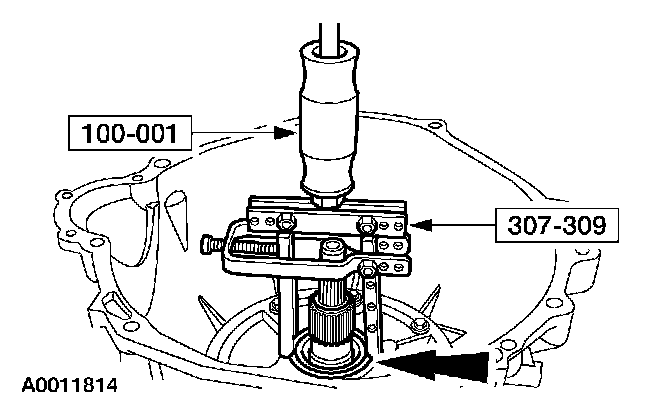 100-001

307-309

A0011814