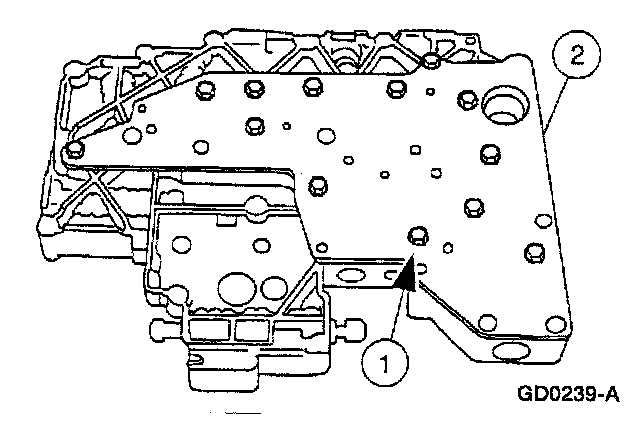 2
1
GD0239-A