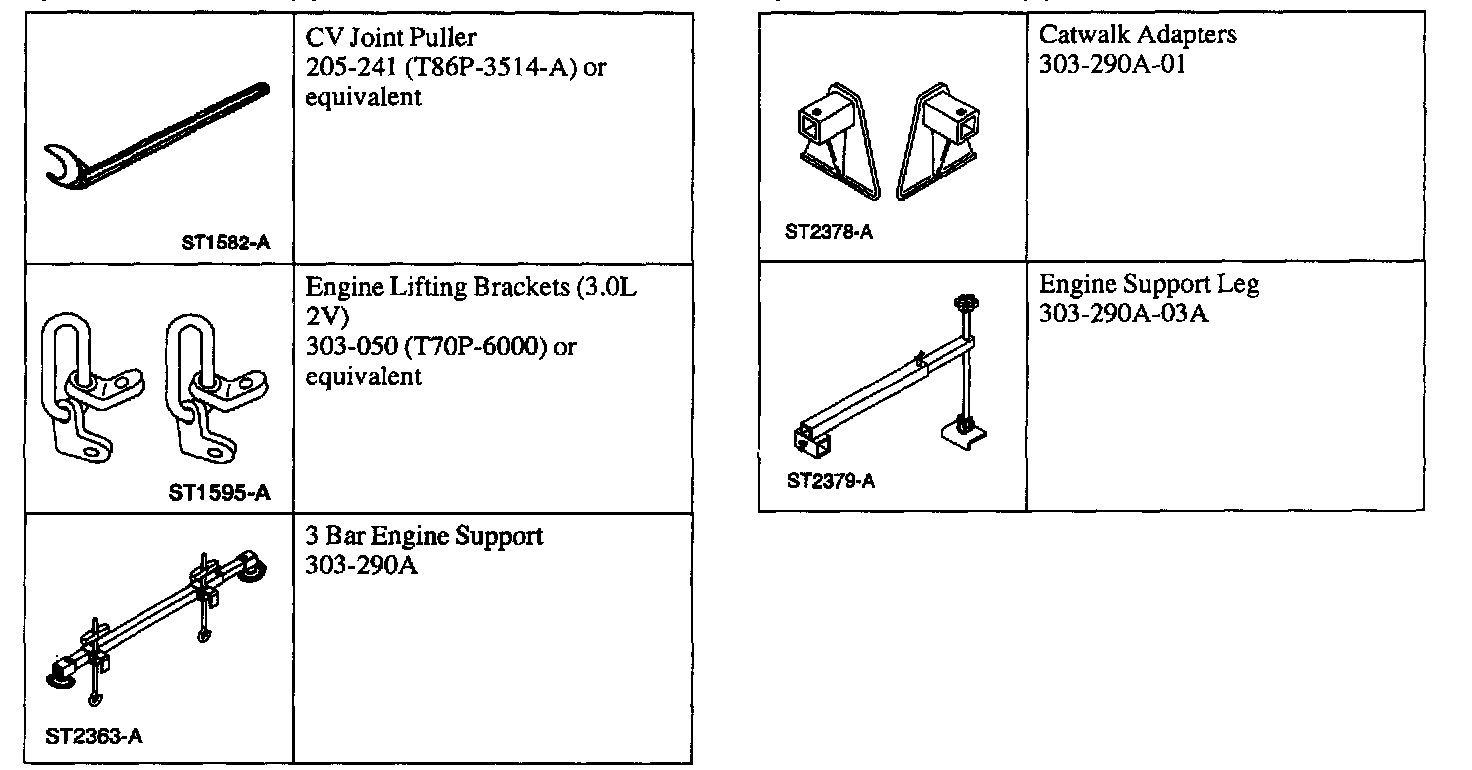 | | |
|---|---|
| ST1582-A | CV Joint Puller 205-241 (T86P-3514-A) or equivalent |
| ST1595-A | Engine Lifting Brackets (3.0L 2V) 303-050 (T70P-6000) or equivalent |
| ST2363-A | 3 Bar Engine Support 303-290A |

| | |
|---|---|
| ST2378-A | Catwalk Adapters 303-290A-01 |
| ST2379-A | Engine Support Leg 303-290A-03A |