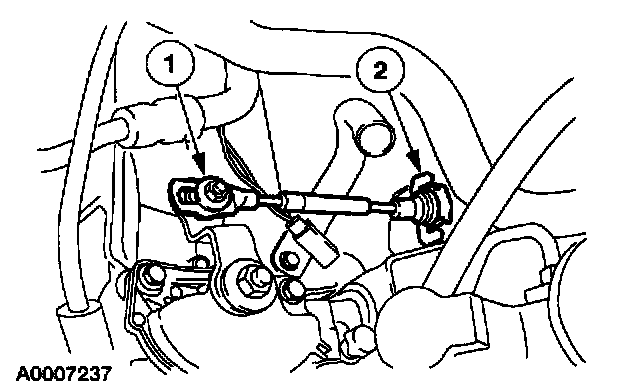 1
2
A0007237