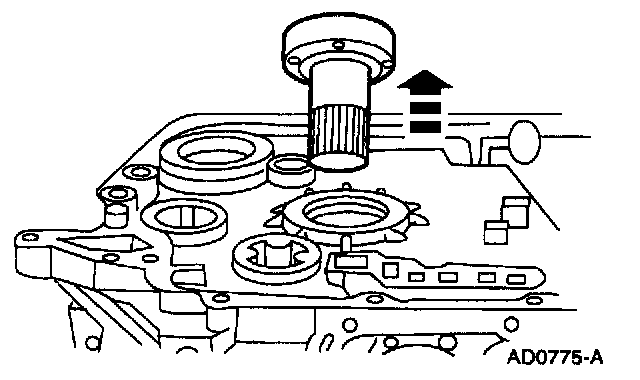 AD0775-A