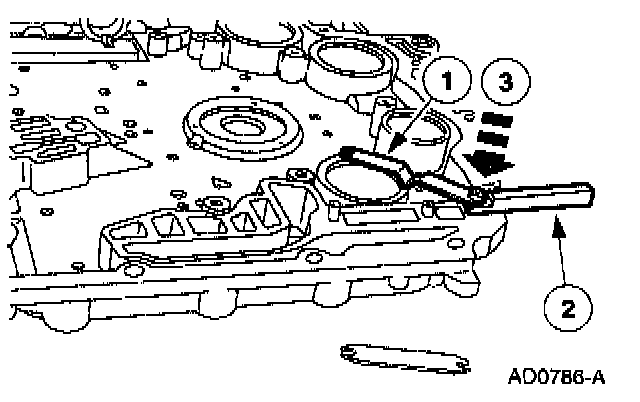 1
3
2
AD0786-A