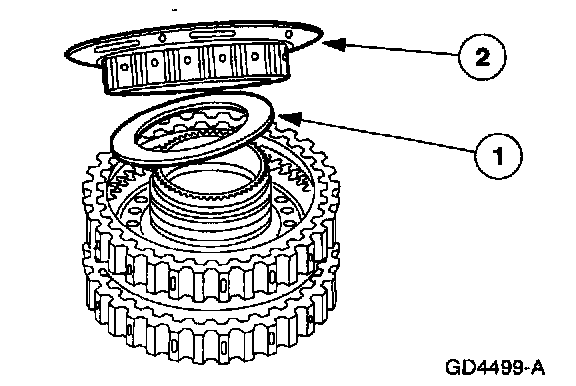 2

1

GD4499-A