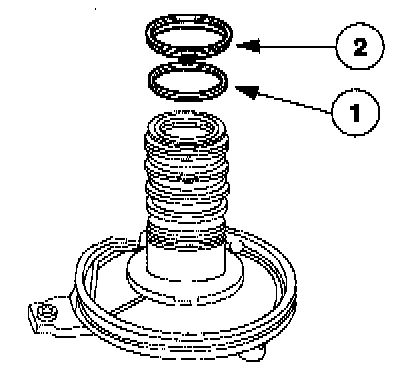 2
1