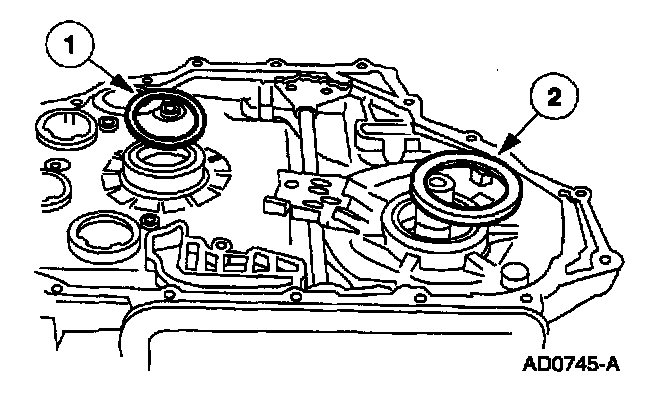 1
2
AD0745-A