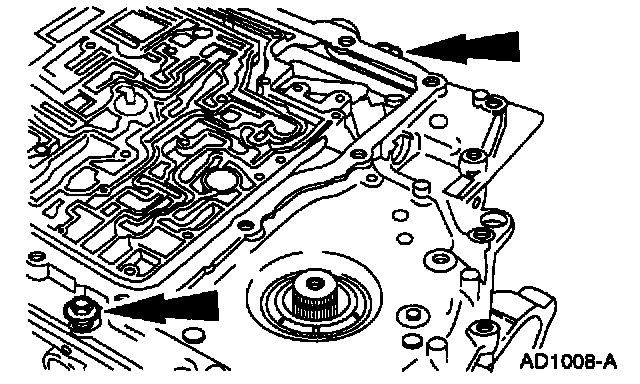 AD1008-A