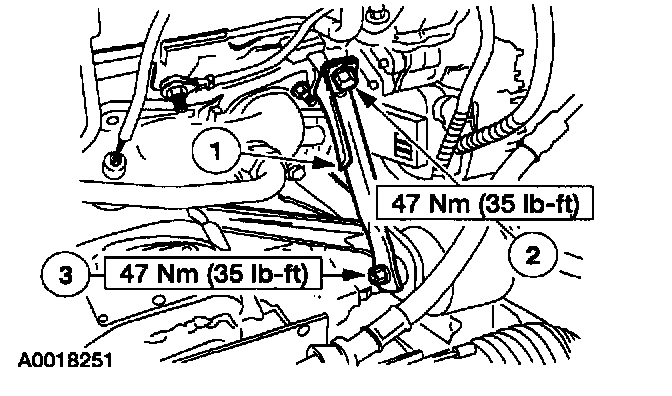 1

47 Nm (35 lb-ft)

2

3

47 Nm (35 lb-ft)

A0018251