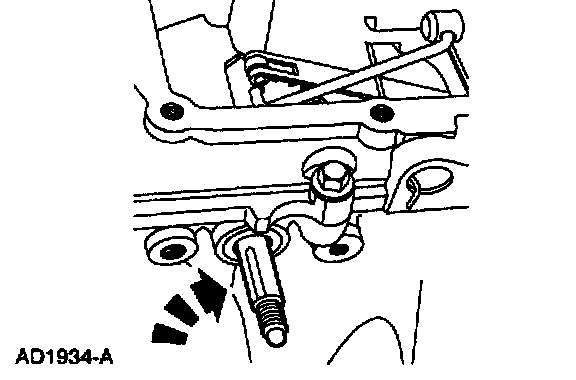 AD1934-A