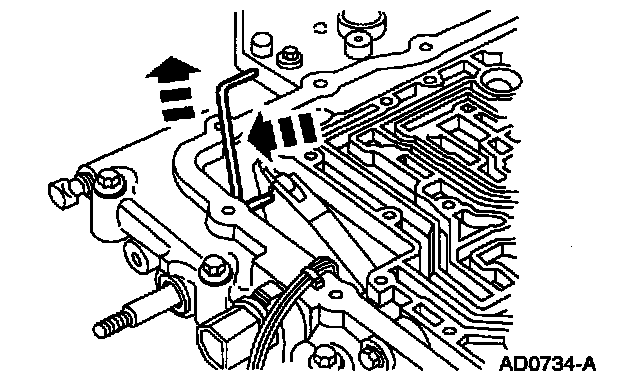 AD0734-A